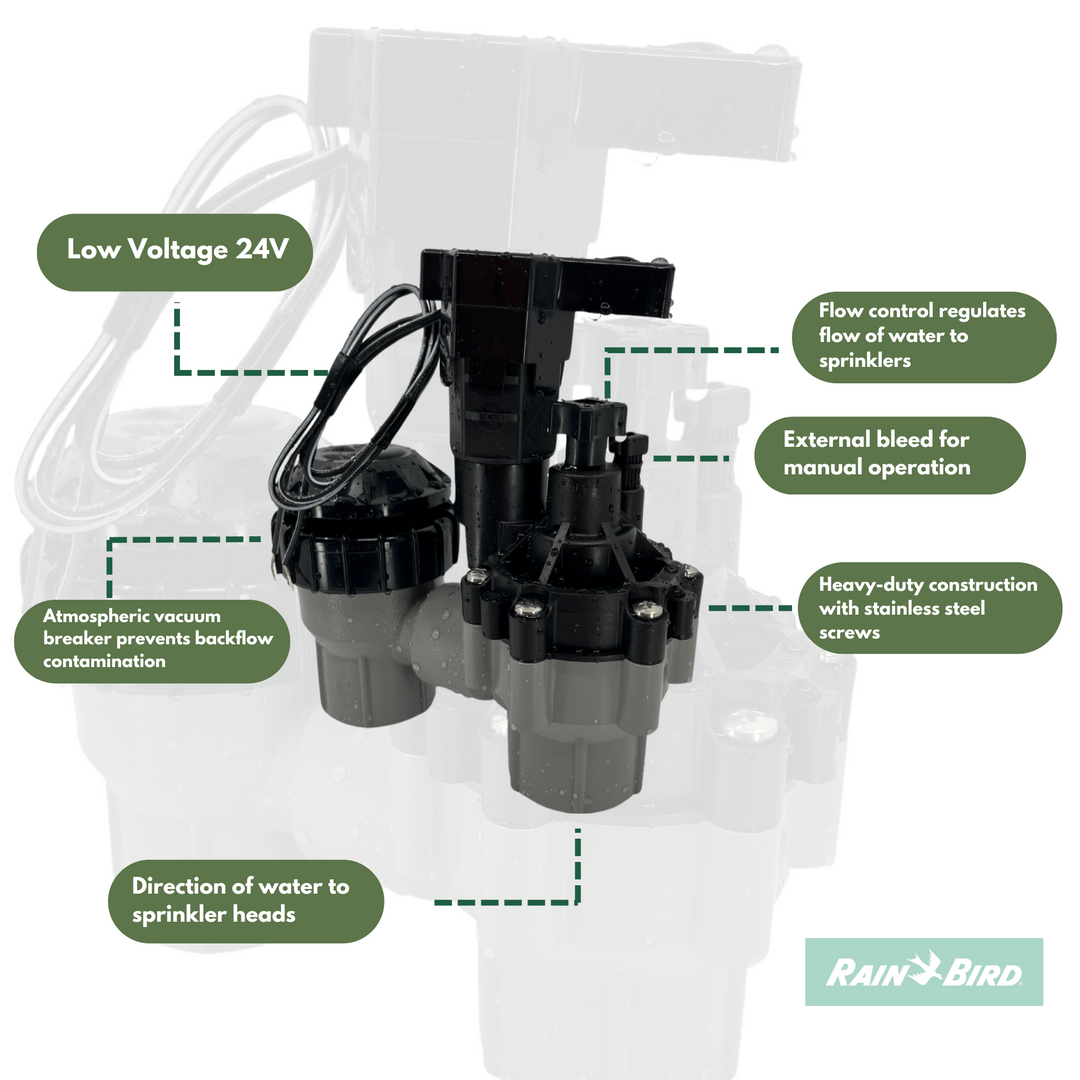 Low Voltage 24V

Flow control regulates flow of water to sprinklers

External bleed for manual operation

Atmospheric vacuum breaker prevents backflow contamination

Heavy-duty construction with stainless steel screws

Direction of water to sprinkler heads

RAIN BIRD