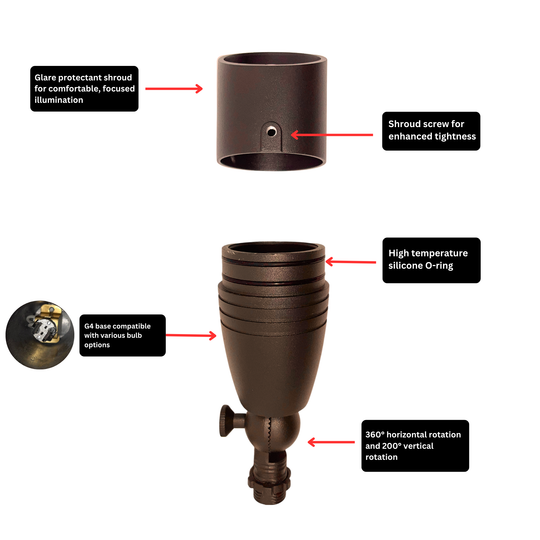 Glare protectant shroud for comfortable, focused illumination

Shroud screw for enhanced tightness

High temperature silicone O-ring

G4 base compatible with various bulb options

360° horizontal rotation and 200° vertical rotation