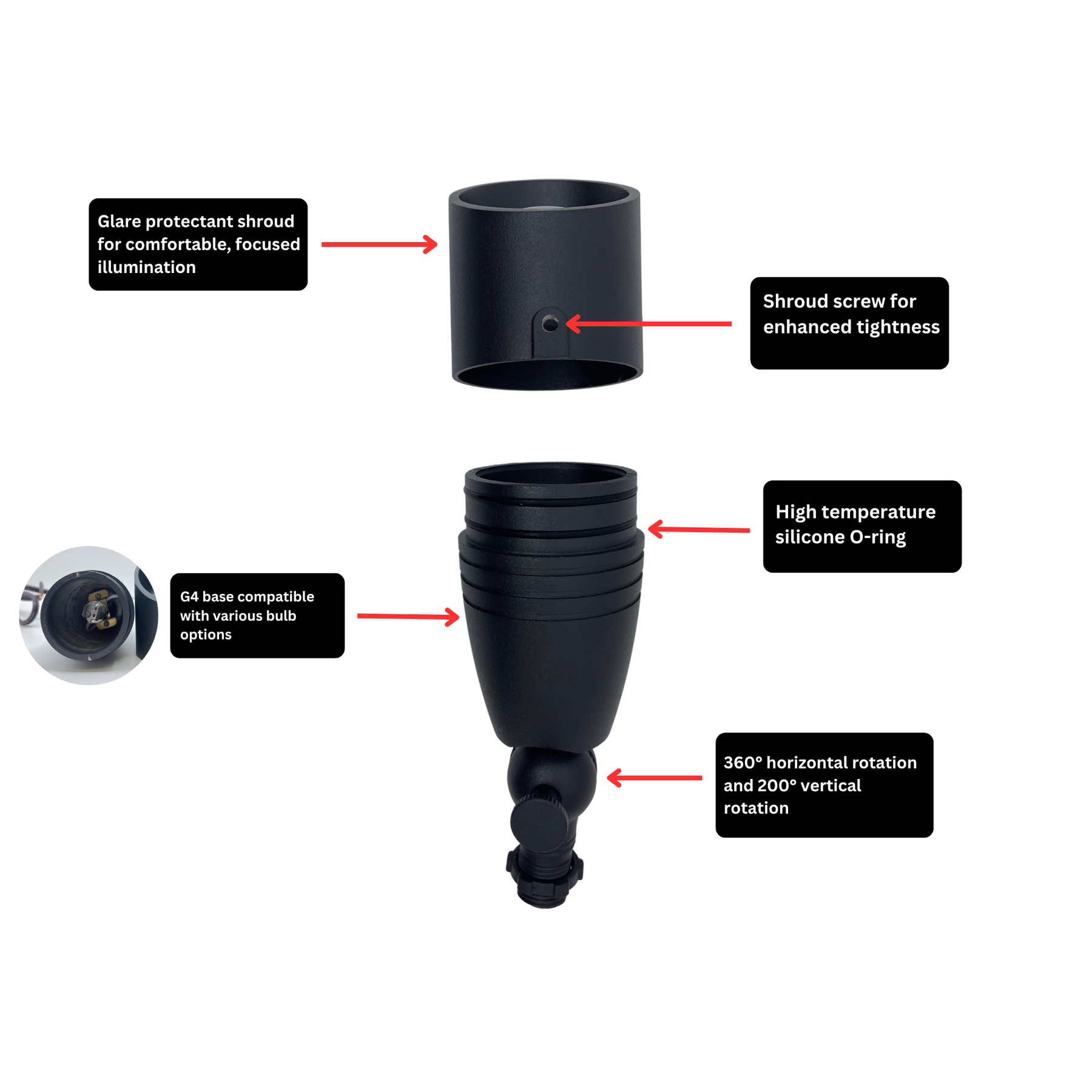 Glare protectant shroud for comfortable, focused illumination

Shroud screw for enhanced tightness

High temperature silicone O-ring

G4 base compatible with various bulb options

360° horizontal rotation and 200° vertical rotation